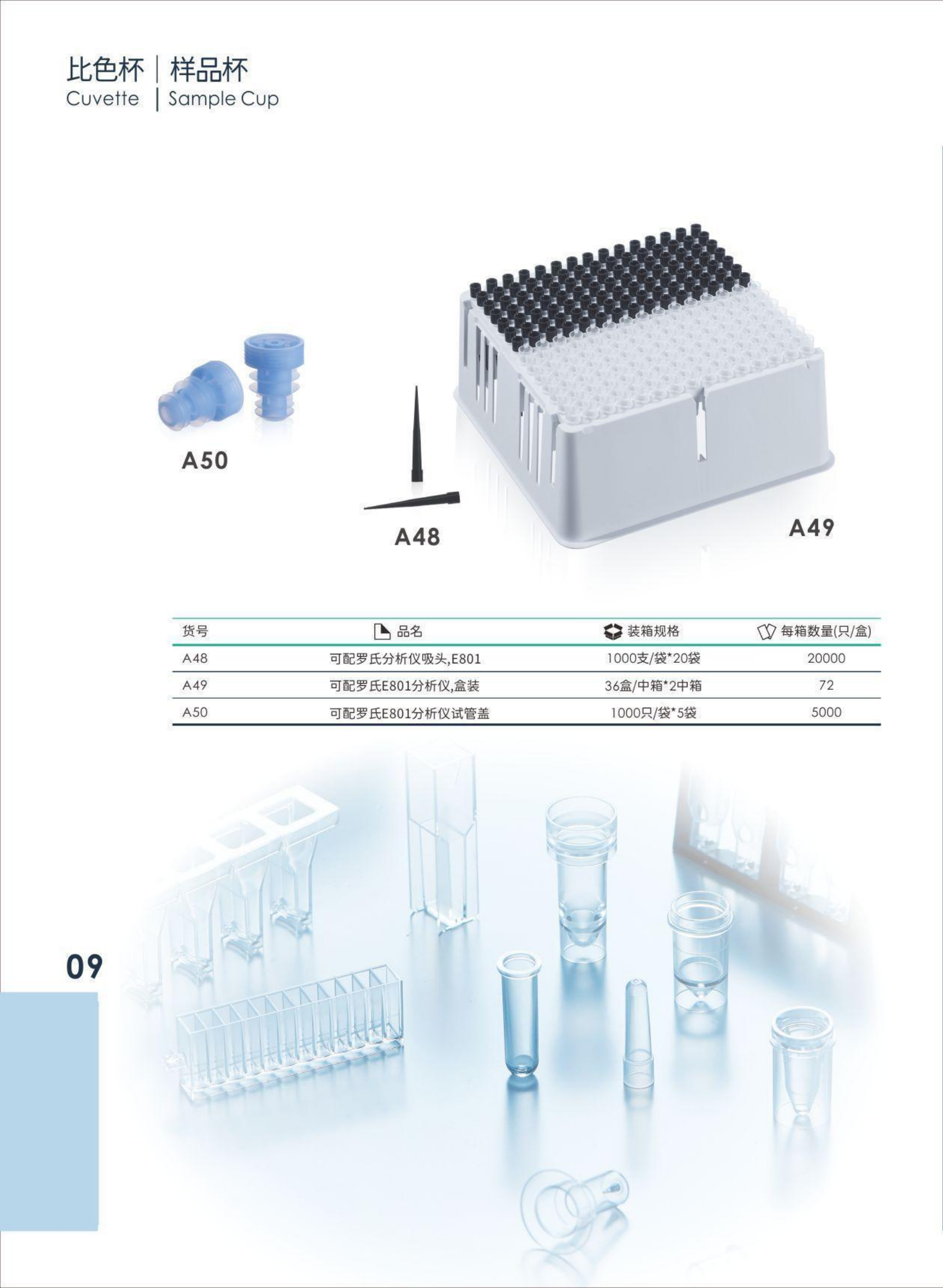 比色杯 | 样品杯
Cuvette | Sample Cup

A50

A48

A49

| 货号 | 品名 | 装箱规格 | 每箱数量(只/盒) |
|---|---|---|---|
| A48 | 可配罗氏分析仪吸头,E801 | 1000支/袋*20袋 | 20000 |
| A49 | 可配罗氏E801分析仪,盒装 | 36盒/中箱*2中箱 | 72 |
| A50 | 可配罗氏E801分析仪试管盖 | 1000只/袋*5袋 | 5000 |

09