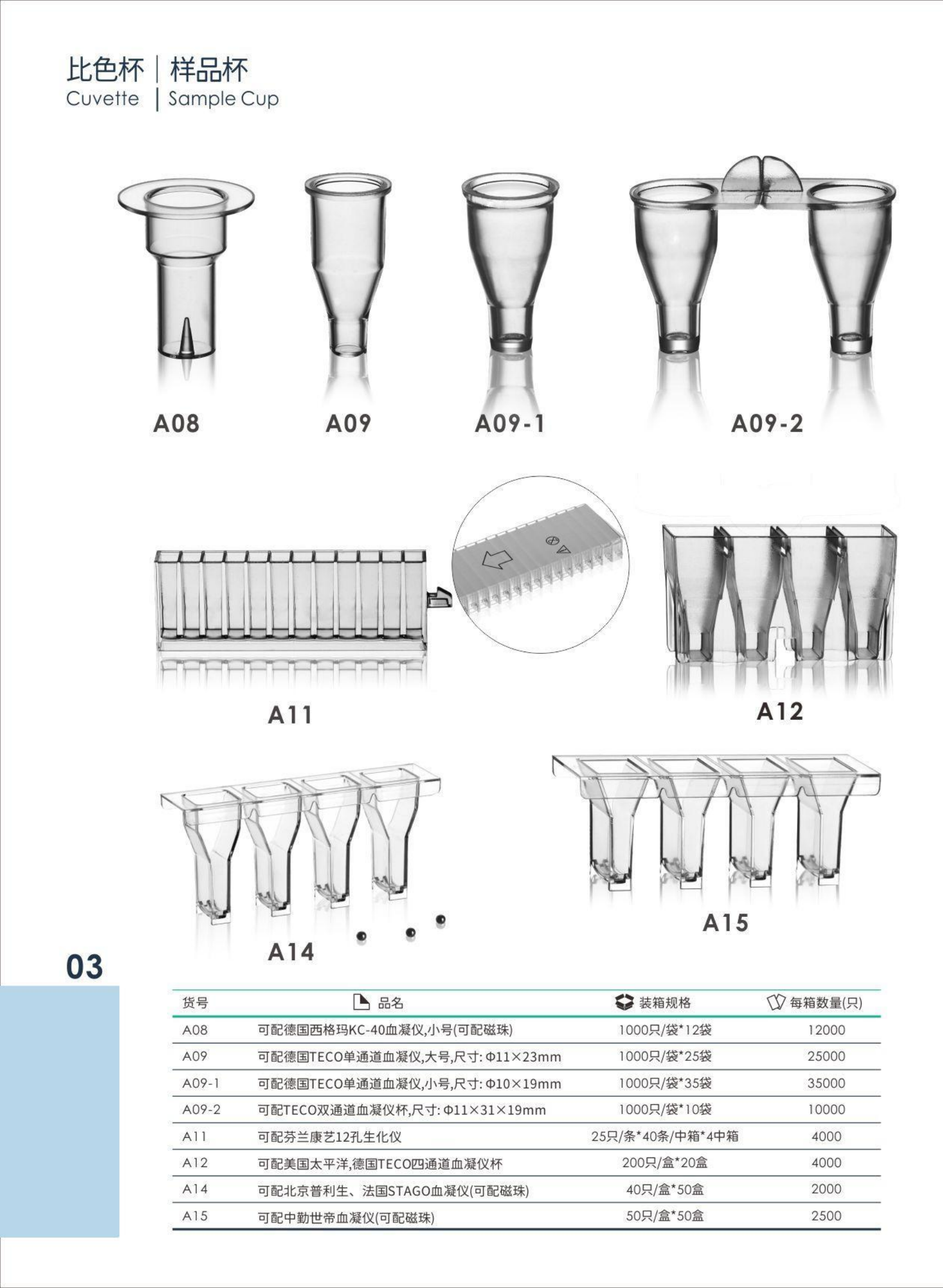 比色杯 | 样品杯
Cuvette | Sample Cup

A08 A09 A09-1 A09-2

A11 A12

A14 A15

03

| 货号 | 品名 | 装箱规格 | 每箱数量(只) |
|---|---|---|---|
| A08 | 可配德国西格玛KC-40血凝仪,小号(可配磁珠) | 1000只/袋*12袋 | 12000 |
| A09 | 可配德国TECO单通道血凝仪,大号,尺寸: Φ11×23mm | 1000只/袋*25袋 | 25000 |
| A09-1 | 可配德国TECO单通道血凝仪,小号,尺寸: Φ10×19mm | 1000只/袋*35袋 | 35000 |
| A09-2 | 可配TECO双通道血凝仪杯,尺寸: Φ11×31×19mm | 1000只/袋*10袋 | 10000 |
| A11 | 可配芬兰康艺12孔生化仪 | 25只/条*40条/中箱*4中箱 | 4000 |
| A12 | 可配美国太平洋,德国TECO四通道血凝仪杯 | 200只/盒*20盒 | 4000 |
| A14 | 可配北京普利生、法国STAGO血凝仪(可配磁珠) | 40只/盒*50盒 | 2000 |
| A15 | 可配中勤世帝血凝仪(可配磁珠) | 50只/盒*50盒 | 2500 |